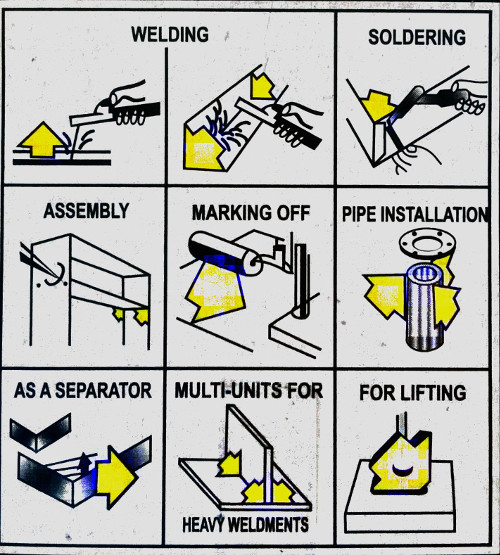 WELDING

SOLDERING

ASSEMBLY

MARKING OFF

PIPE INSTALLATION

AS A SEPARATOR

MULTI-UNITS FOR

HEAVY WELDMENTS

FOR LIFTING