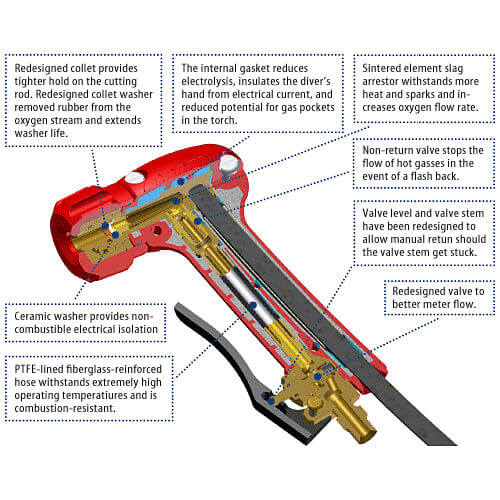 Redesigned collet provides tighter hold on the cutting rod. Redesigned collet washer removed rubber from the oxygen stream and extends washer life.

The internal gasket reduces electrolysis, insulates the diver's hand from electrical current, and reduced potential for gas pockets in the torch.

Sintered element slag arrestor withstands more heat and sparks and increases oxygen flow rate.

Non-return valve stops the flow of hot gasses in the event of a flash back.

Valve level and valve stem have been redesigned to allow manual retun should the valve stem get stuck.

Redesigned valve to better meter flow.

Ceramic washer provides non-combustible electrical isolation

PTFE-lined fiberglass-reinforced hose withstands extremely high operating temperatiures and is combustion-resistant.